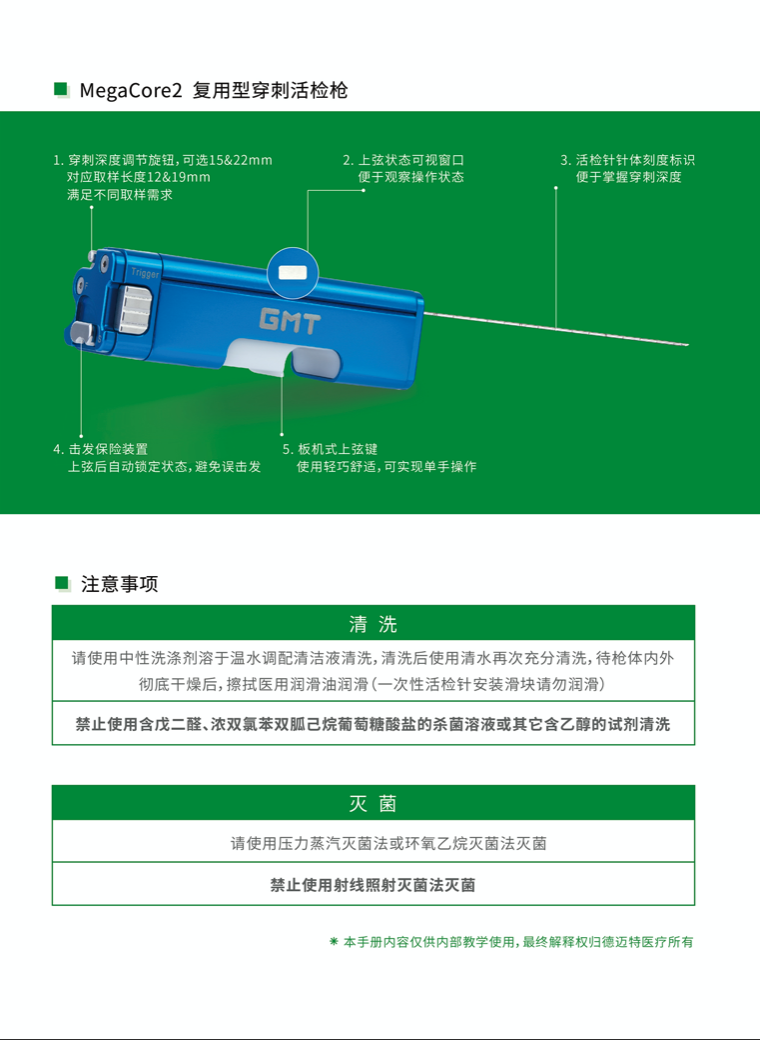 MegaCore2 复用型穿刺活检枪

1. 穿刺深度调节旋钮，可选15&22mm
对应取样长度12&19mm
满足不同取样需求

2. 上弦状态可视窗口
便于观察操作状态

3. 活检针针体刻度标识
便于掌握穿刺深度

Trigger

GMT

4. 击发保险装置
上弦后自动锁定状态，避免误击发

5. 板机式上弦键
使用轻巧舒适，可实现单手操作

注意事项

| 清 洗 |
|---|
| 请使用中性洗涤剂溶于温水调配清洁液清洗，清洗后使用清水再次充分清洗，待枪体内外彻底干燥后，擦拭医用润滑油润滑（一次性活检针安装滑块请勿润滑） |
| 禁止使用含戊二醛、浓双氯苯双胍己烷葡萄糖酸盐的杀菌溶液或其它含乙醇的试剂清洗 |

| 灭 菌 |
|---|
| 请使用压力蒸汽灭菌法或环氧乙烷灭菌法灭菌 |
| 禁止使用射线照射灭菌法灭菌 |

* 本手册内容仅供内部教学使用，最终解释权归德迈特医疗所有